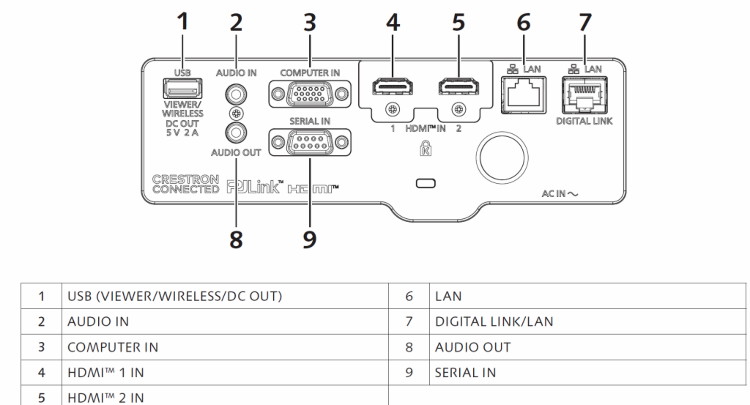 1 2 3 4 5 6 7

USB
VIEWER/ WIRELESS DC OUT 5 V 2 A

AUDIO IN

AUDIO OUT

COMPUTER IN

SERIAL IN

1 HDMI™ IN 2

LAN

LAN
DIGITAL LINK

CRESTRON CONNECTED PJLink™ HDMI™

AC IN ～

8 9

| 1 | USB (VIEWER/WIRELESS/DC OUT) | 6 | LAN |
|---|---|---|---|
| 2 | AUDIO IN | 7 | DIGITAL LINK/LAN |
| 3 | COMPUTER IN | 8 | AUDIO OUT |
| 4 | HDMI™ 1 IN | 9 | SERIAL IN |
| 5 | HDMI™ 2 IN | | |