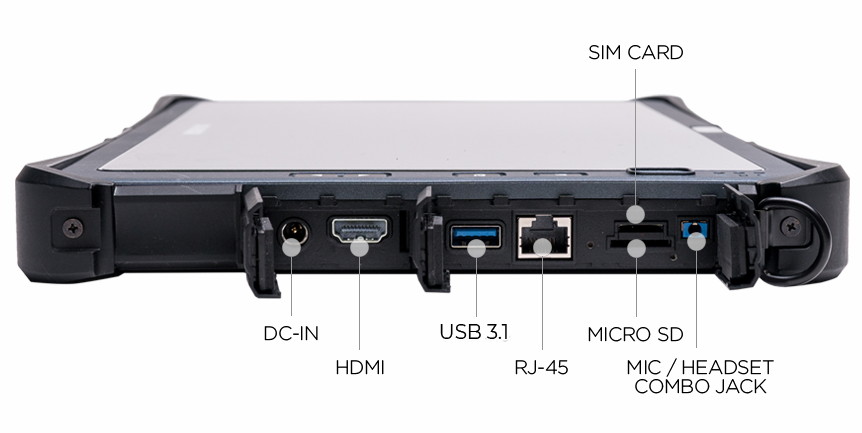 SIM CARD

DC-IN

HDMI

USB 3.1

RJ-45

MICRO SD

MIC / HEADSET COMBO JACK